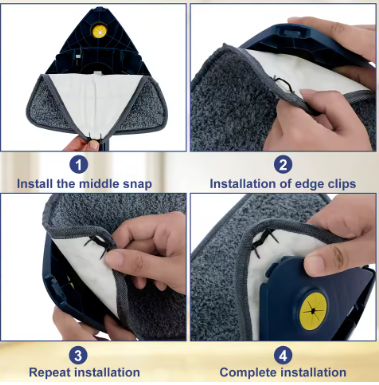 1
Install the middle snap

2
Installation of edge clips

3
Repeat installation

4
Complete installation