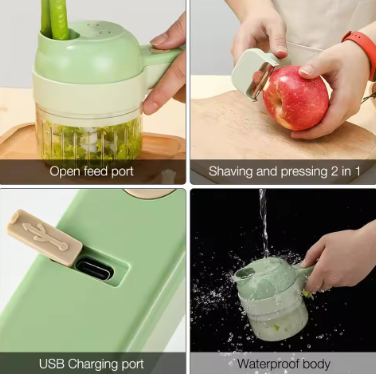 Open feed port

Shaving and pressing 2 in 1

USB Charging port

Waterproof body